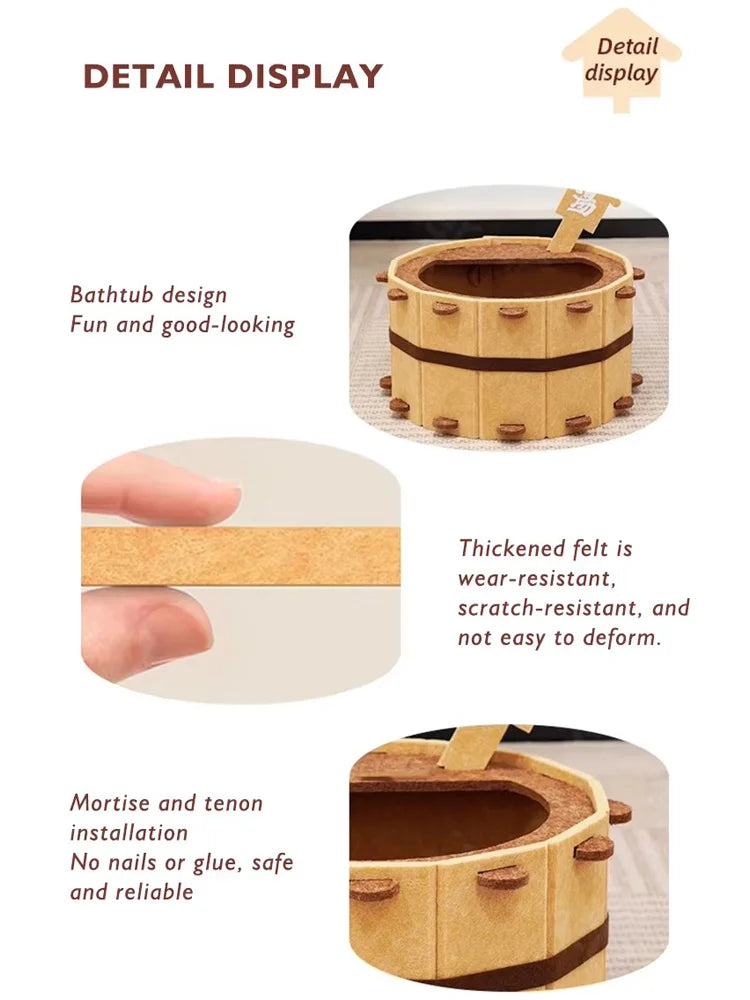 DETAIL DISPLAY

Detail display

Bathtub design
Fun and good-looking

Thickened felt is wear-resistant, scratch-resistant, and not easy to deform.

Mortise and tenon installation
No nails or glue, safe and reliable