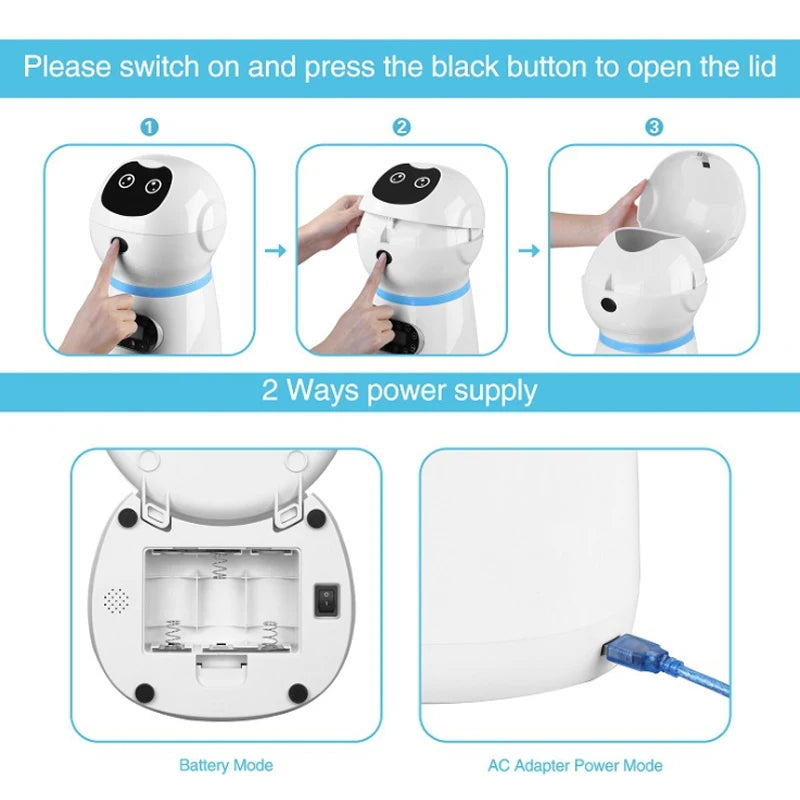 Please switch on and press the black button to open the lid

1

2

3

2 Ways power supply

Battery Mode

AC Adapter Power Mode